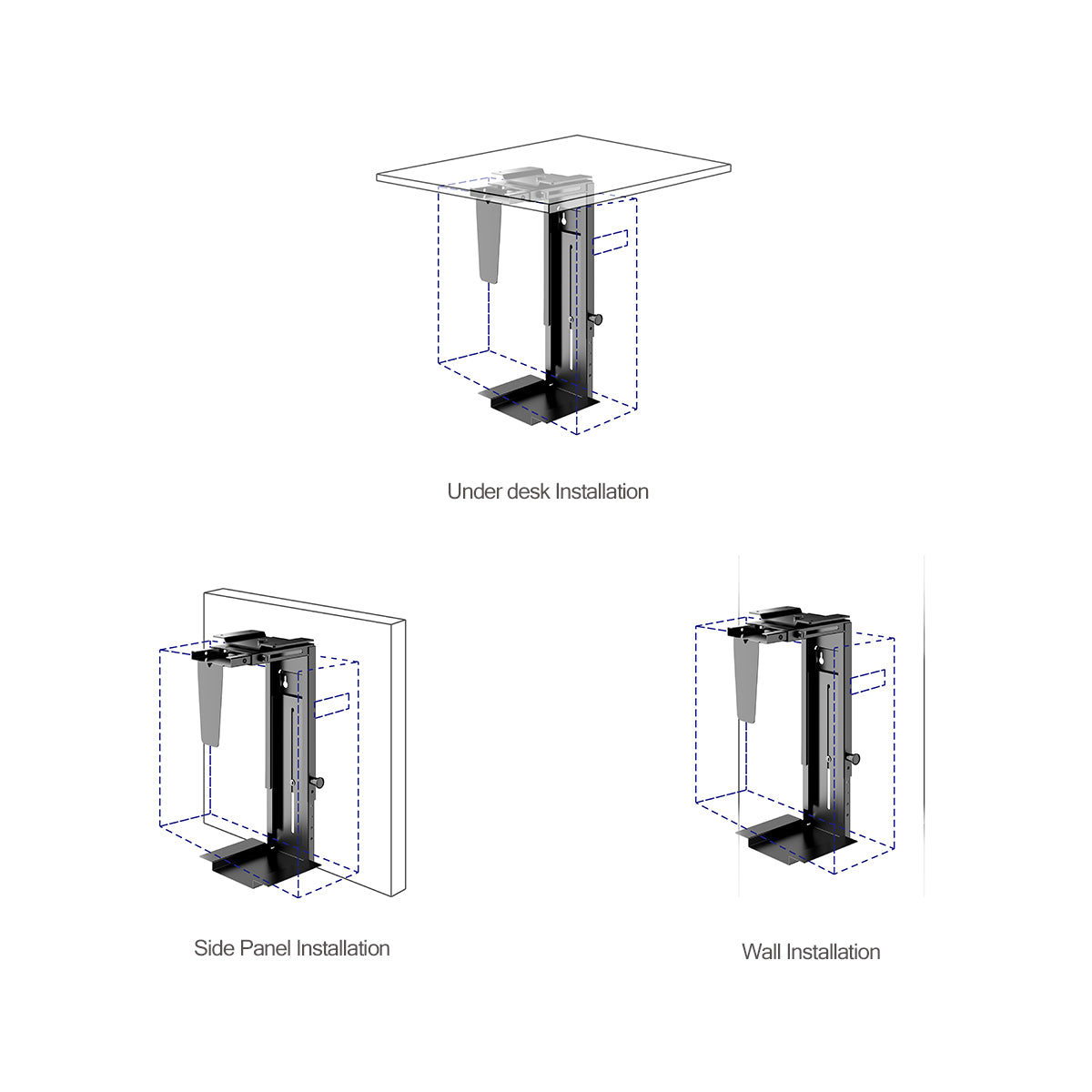 Under desk Installation

Side Panel Installation

Wall Installation