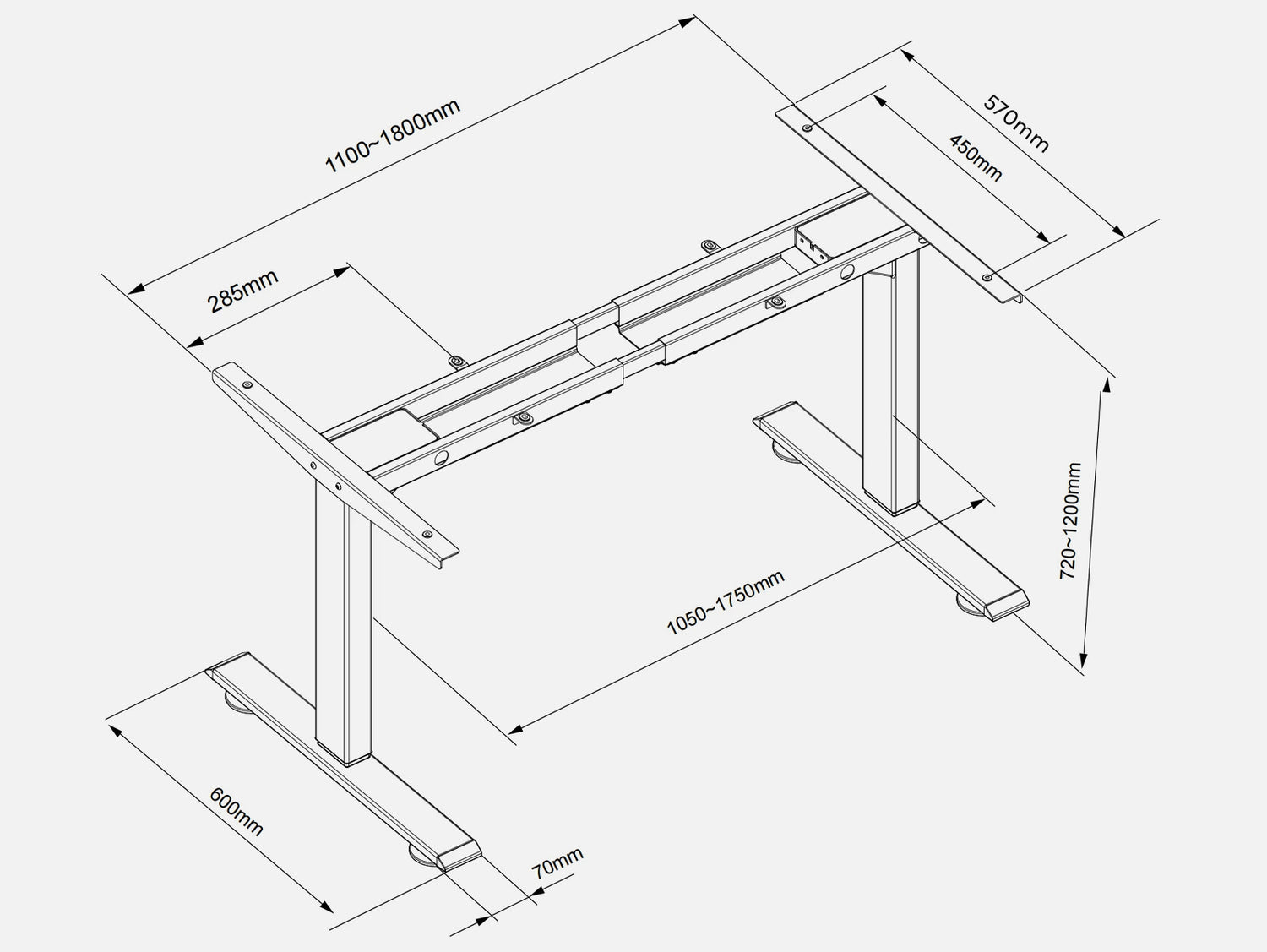 1100~1800mm

570mm

450mm

285mm

720~1200mm

1050~1750mm

600mm

70mm