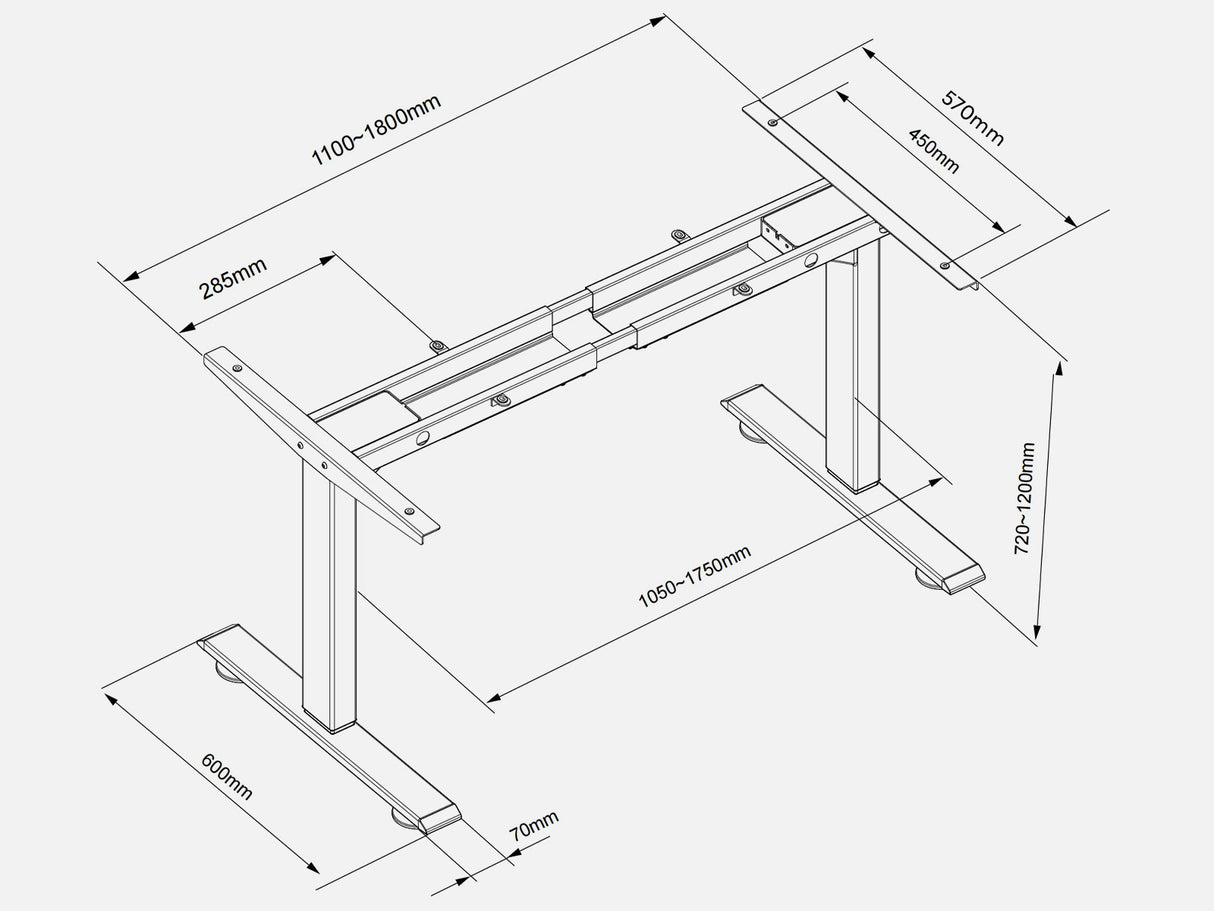 1100~1800mm

570mm

450mm

285mm

720~1200mm

1050~1750mm

600mm

70mm