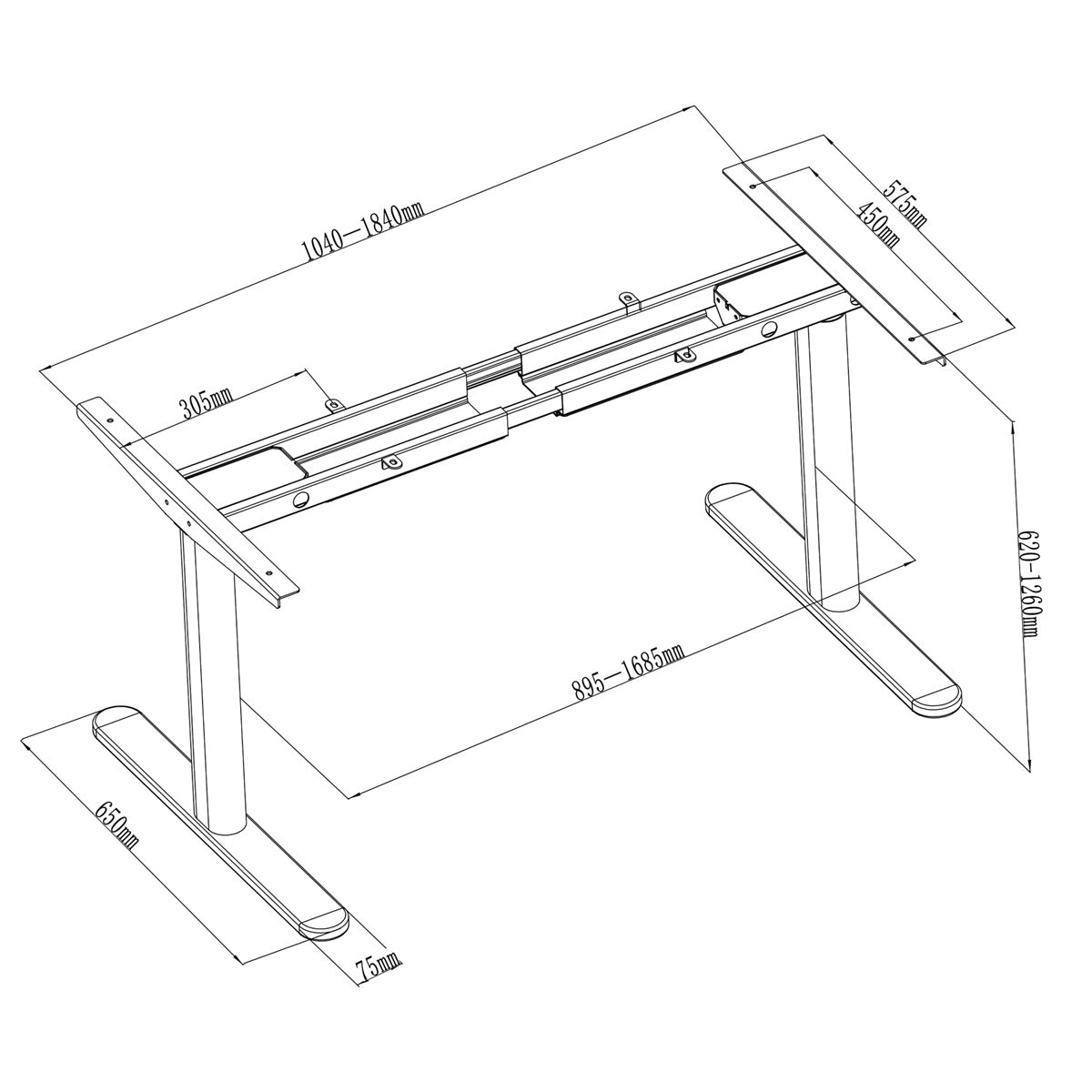 1040—1840mm

575mm

450mm

305mm

620-1260mm

895—1685mm

650mm

75mm