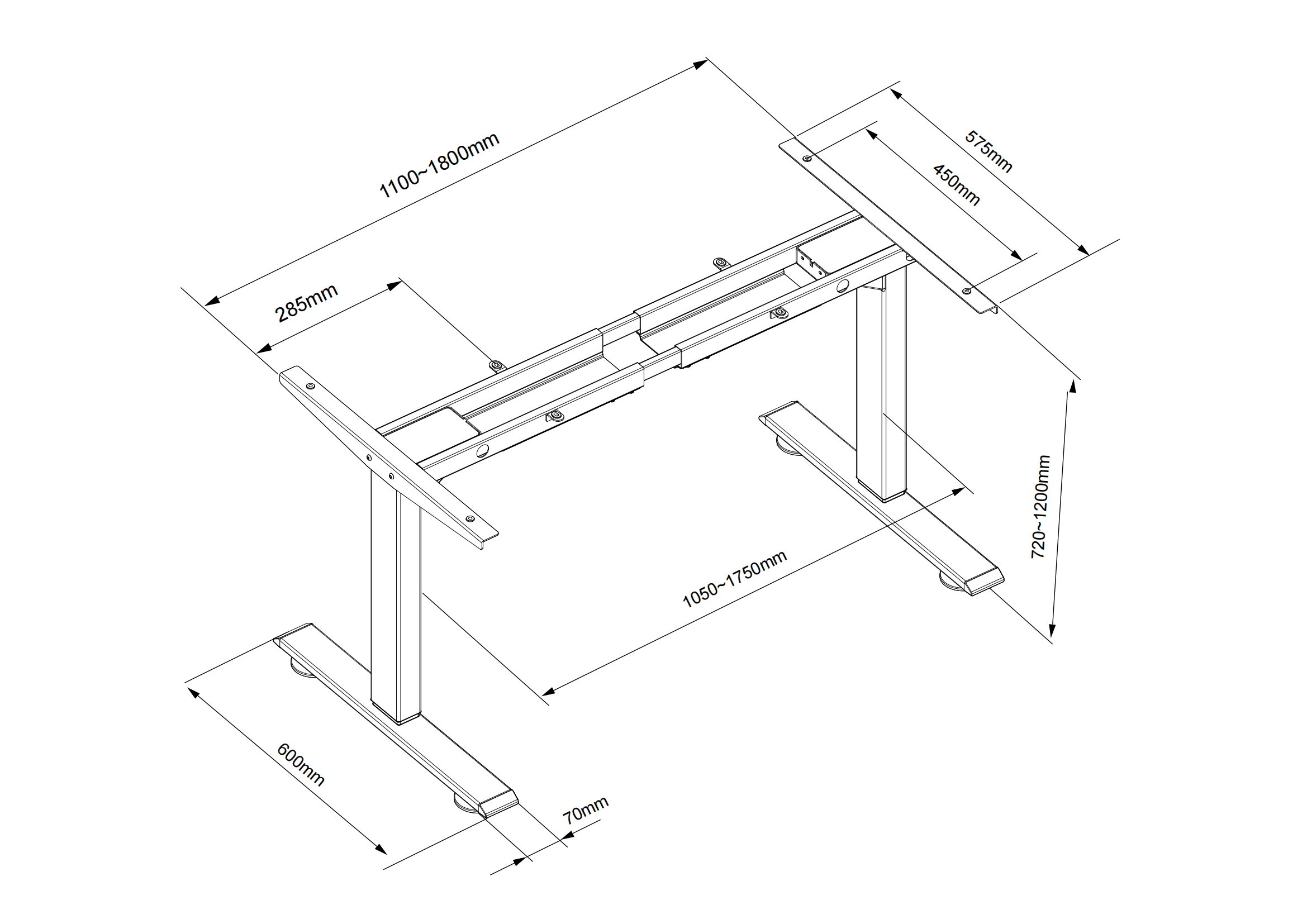 1100~1800mm

575mm

450mm

285mm

720~1200mm

1050~1750mm

600mm

70mm